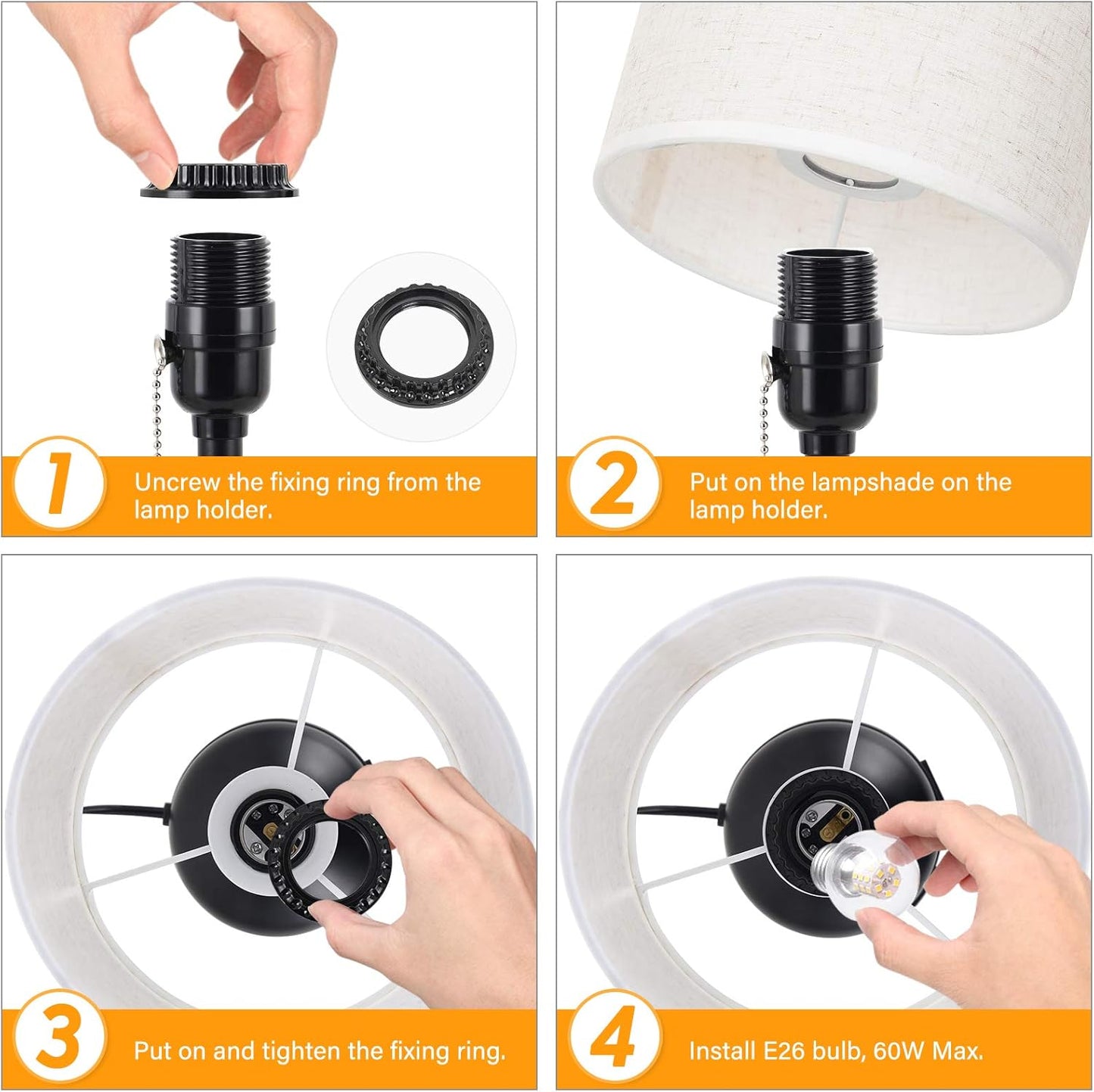 1 Uncrew the fixing ring from the lamp holder.

2 Put on the lampshade on the lamp holder.

3 Put on and tighten the fixing ring.

4 Install E26 bulb, 60W Max.